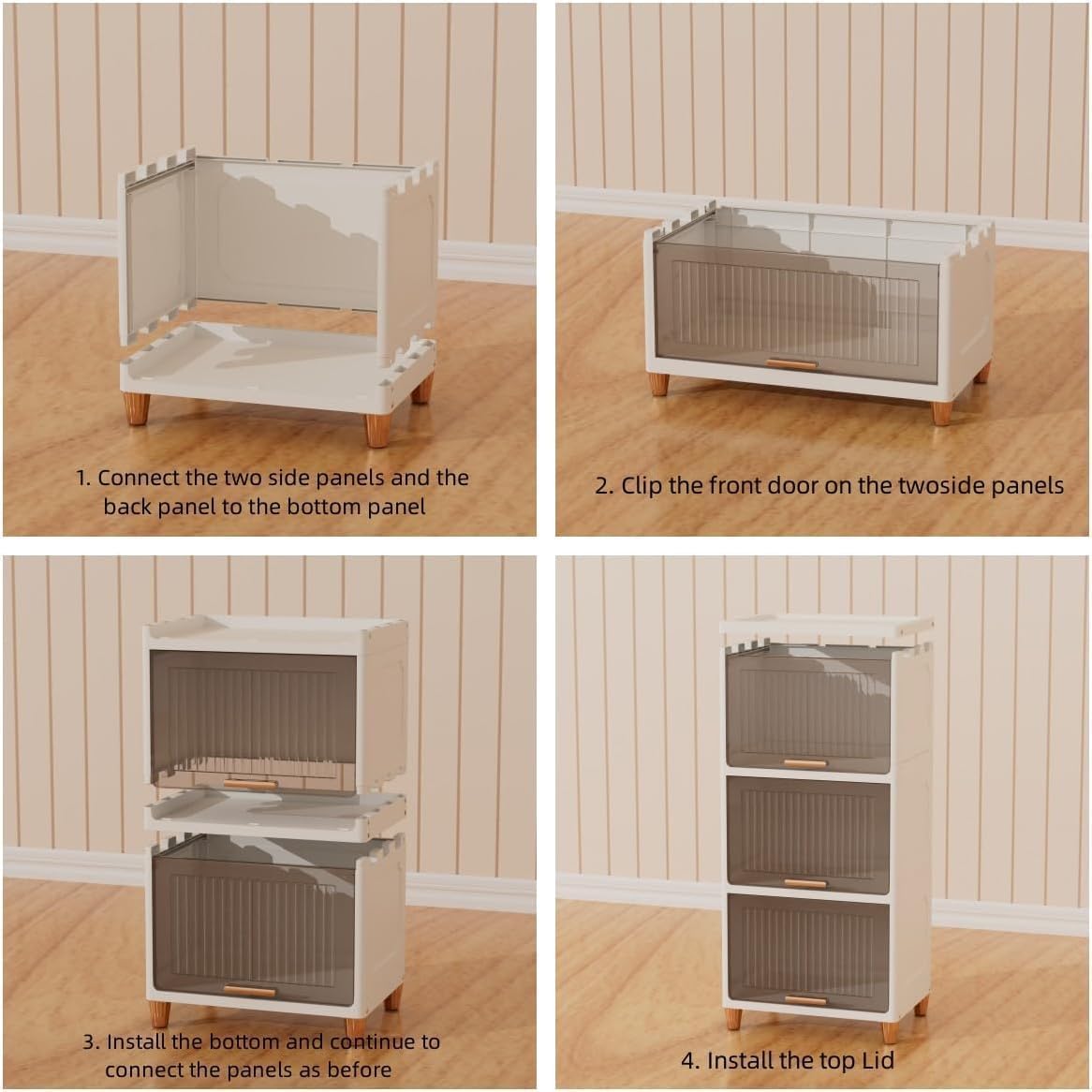 1. Connect the two side panels and the back panel to the bottom panel

2. Clip the front door on the twoside panels

3. Install the bottom and continue to connect the panels as before

4. Install the top Lid